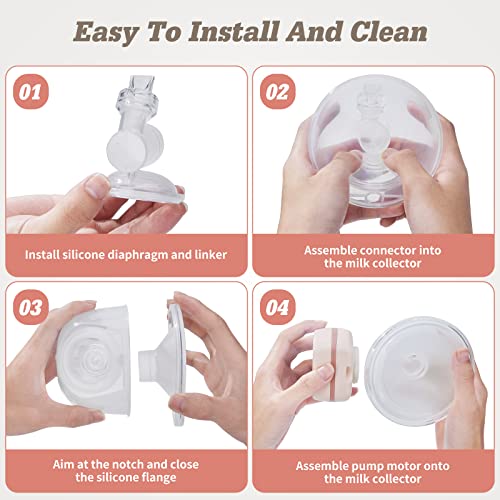 Easy To Install And Clean

01

Install silicone diaphragm and linker

02

Assemble connector into the milk collector

03

Aim at the notch and close the silicone flange

04

Assemble pump motor onto the milk collector