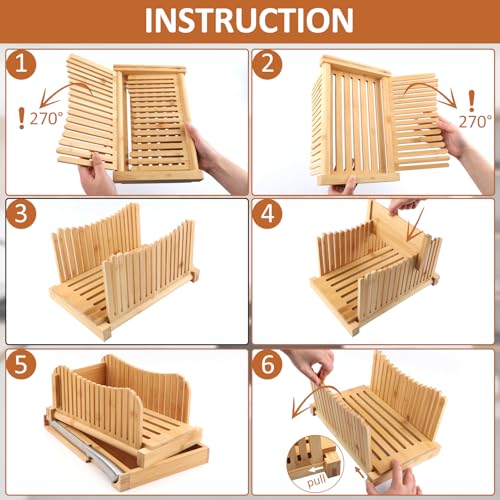 INSTRUCTION

1

! 270°

2

! 270°

3

4

5

6

pull