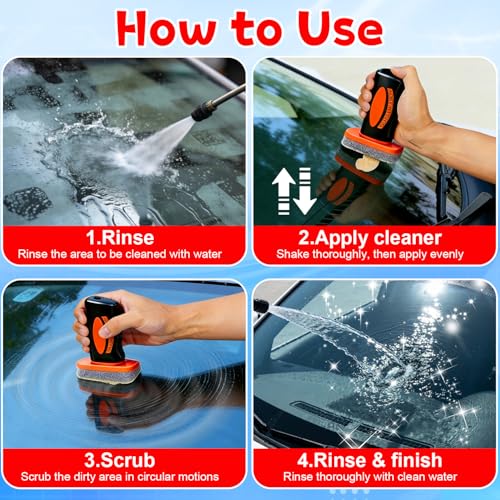 How to Use

1.Rinse
Rinse the area to be cleaned with water

2.Apply cleaner
Shake thoroughly, then apply evenly

3.Scrub
Scrub the dirty area in circular motions

4.Rinse & finish
Rinse thoroughly with clean water