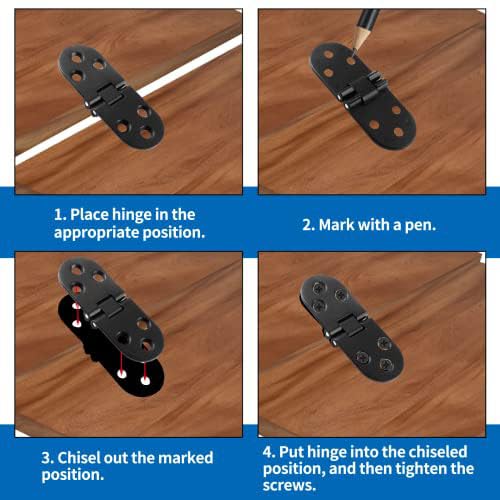 1. Place hinge in the appropriate position.

2. Mark with a pen.

3. Chisel out the marked position.

4. Put hinge into the chiseled position, and then tighten the screws.