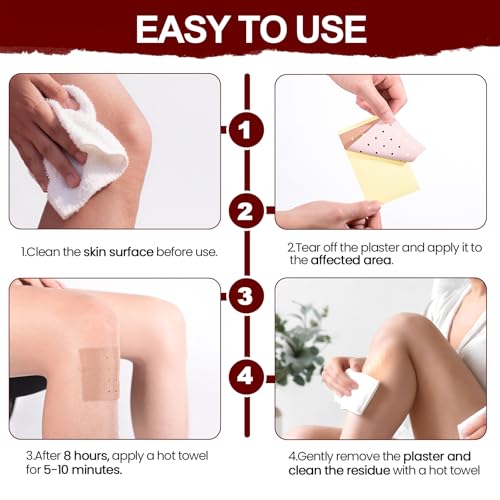 EASY TO USE

1

2

3

4

1.Clean the skin surface before use.

2.Tear off the plaster and apply it to the affected area.

3.After 8 hours, apply a hot towel for 5-10 minutes.

4.Gently remove the plaster and clean the residue with a hot towel