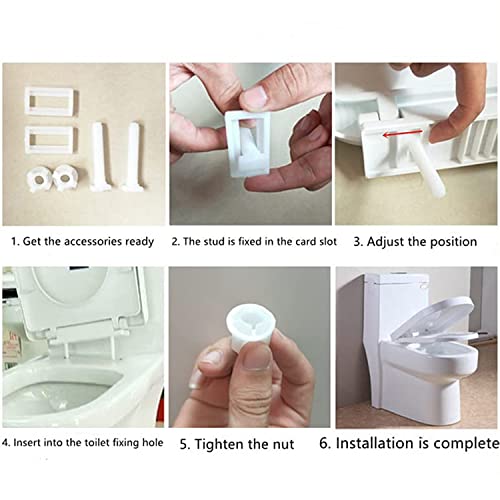 1. Get the accessories ready

2. The stud is fixed in the card slot

3. Adjust the position

4. Insert into the toilet fixing hole

5. Tighten the nut

6. Installation is complete