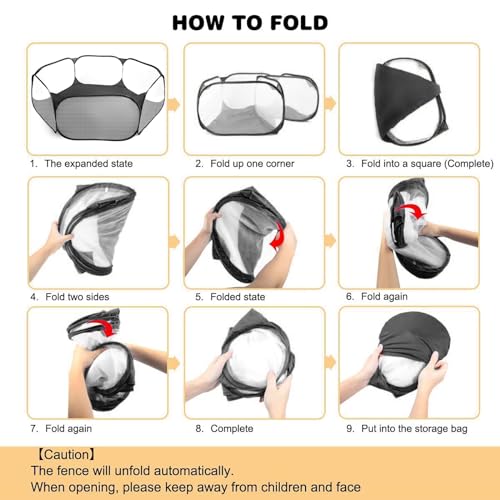 HOW TO FOLD

1. The expanded state

2. Fold up one corner

3. Fold into a square (Complete)

4. Fold two sides

5. Folded state

6. Fold again

7. Fold again

8. Complete

9. Put into the storage bag

【Caution】
The fence will unfold automatically.
When opening, please keep away from children and face