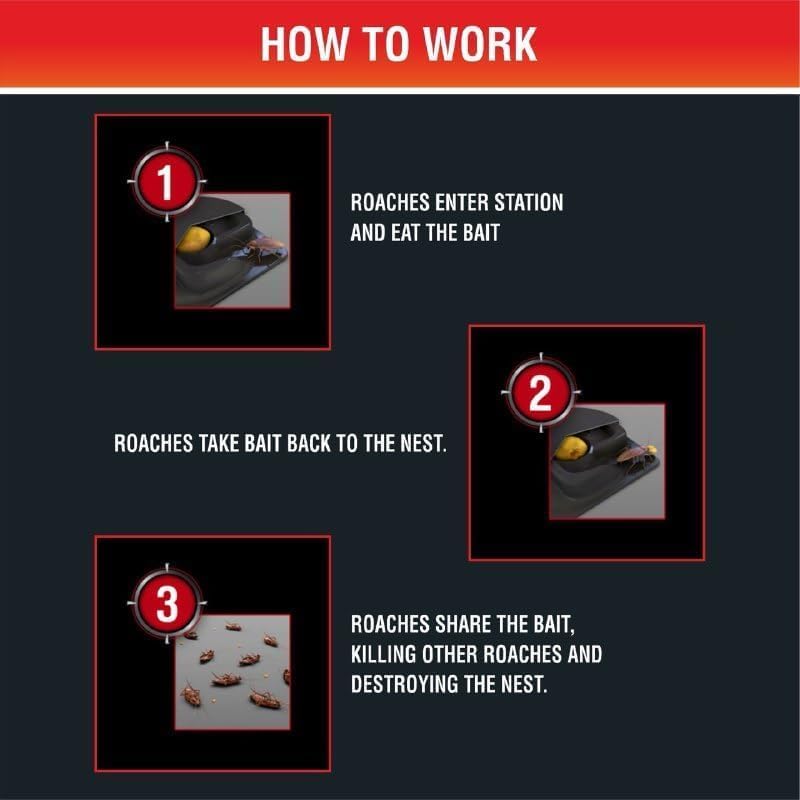 HOW TO WORK

1

ROACHES ENTER STATION AND EAT THE BAIT

2

ROACHES TAKE BAIT BACK TO THE NEST.

3

ROACHES SHARE THE BAIT, KILLING OTHER ROACHES AND DESTROYING THE NEST.