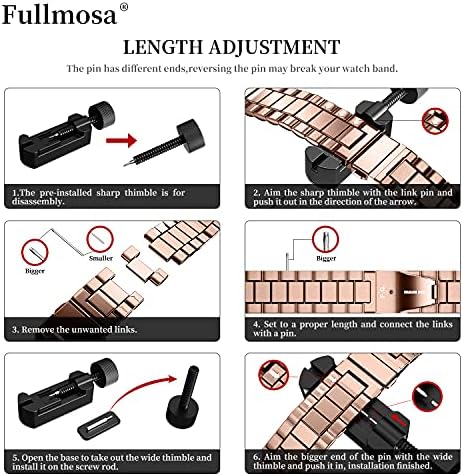 Fullmosa®

LENGTH ADJUSTMENT

The pin has different ends,reversing the pin may break your watch band.

1.The pre-installed sharp thimble is for disassembly.

2. Aim the sharp thimble with the link pin and push it out in the direction of the arrow.

Bigger

Smaller

3. Remove the unwanted links.

Bigger

4. Set to a proper length and connect the links with a pin.

5. Open the base to take out the wide thimble and install it on the screw rod.

6. Aim the bigger end of the pin with the wide thimble and push it in, installation finished.