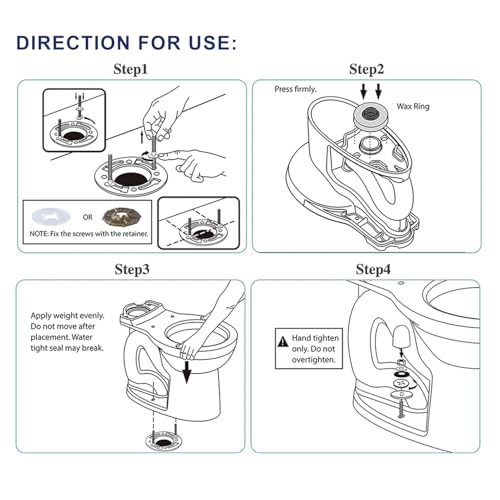 DIRECTION FOR USE:

Step1

OR

NOTE: Fix the screws with the retainer.

Step2

Press firmly.

Wax Ring

Step3

Apply weight evenly. Do not move after placement. Water tight seal may break.

Step4

Hand tighten only. Do not overtighten.