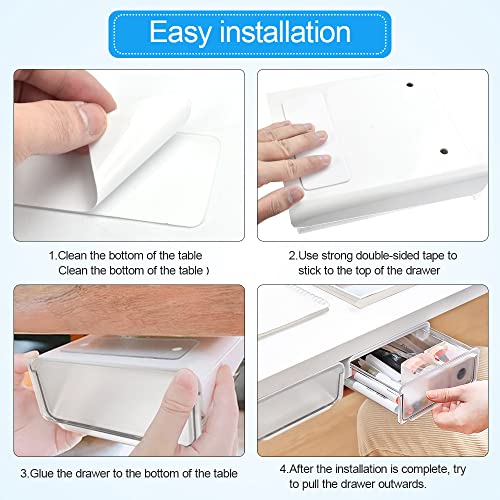 Easy installation

1.Clean the bottom of the table
Clean the bottom of the table )

2.Use strong double-sided tape to stick to the top of the drawer

3.Glue the drawer to the bottom of the table

4.After the installation is complete, try to pull the drawer outwards.