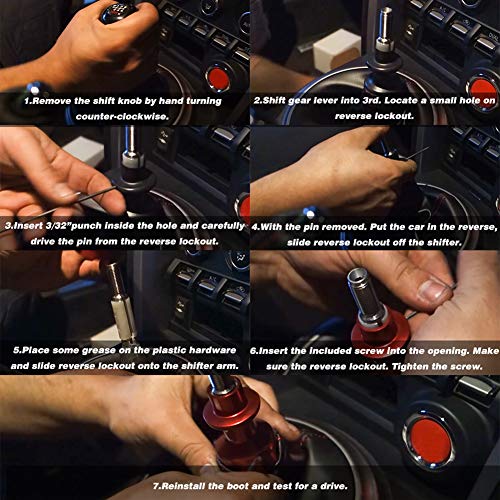 1.Remove the shift knob by hand turning counter-clockwise.

2.Shift gear lever into 3rd. Locate a small hole on reverse lockout.

3.Insert 3/32"punch inside the hole and carefully drive the pin from the reverse lockout.

4.With the pin removed. Put the car in the reverse, slide reverse lockout off the shifter.

5.Place some grease on the plastic hardware and slide reverse lockout onto the shifter arm.

6.Insert the included screw into the opening. Make sure the reverse lockout. Tighten the screw.

7.Reinstall the boot and test for a drive.