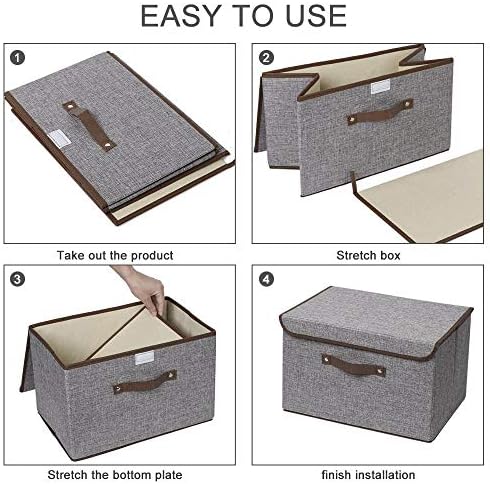 EASY TO USE

1

Take out the product

2

Stretch box

3

Stretch the bottom plate

4

finish installation