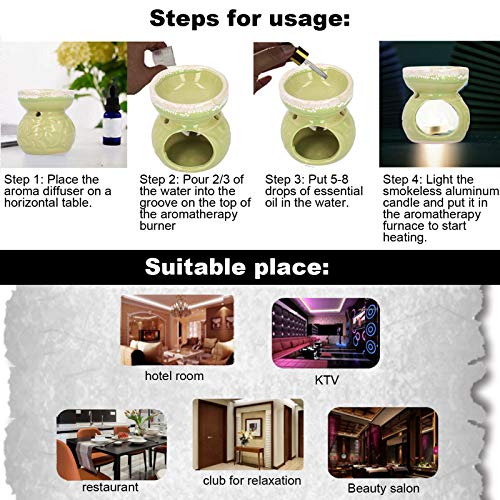 Steps for usage:

Step 1: Place the aroma diffuser on a horizontal table.

Step 2: Pour 2/3 of the water into the groove on the top of the aromatherapy burner

Step 3: Put 5-8 drops of essential oil in the water.

Step 4: Light the smokeless aluminum candle and put it in the aromatherapy furnace to start heating.

Suitable place:

hotel room

KTV

restaurant

club for relaxation

Beauty salon