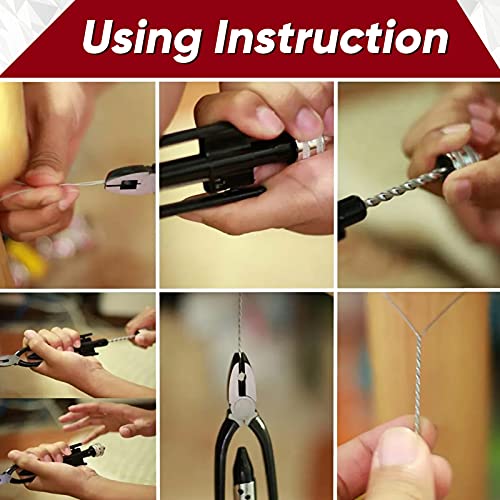 Using Instruction