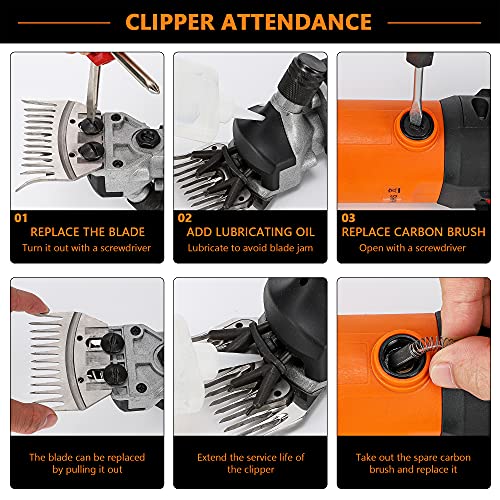 CLIPPER ATTENDANCE

01
REPLACE THE BLADE
Turn it out with a screwdriver

02
ADD LUBRICATING OIL
Lubricate to avoid blade jam

03
REPLACE CARBON BRUSH
Open with a screwdriver

The blade can be replaced by pulling it out

Extend the service life of the clipper

Take out the spare carbon brush and replace it