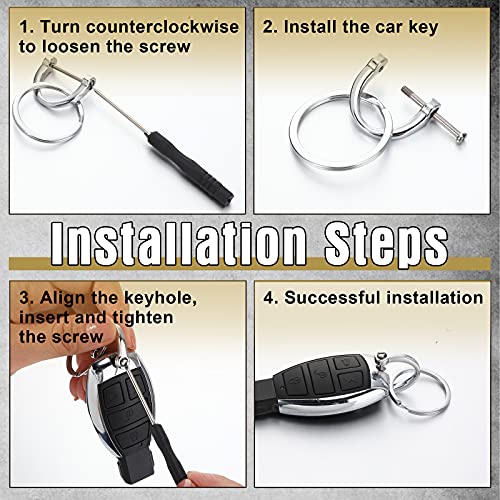 1. Turn counterclockwise to loosen the screw

2. Install the car key

Installation Steps

3. Align the keyhole, insert and tighten the screw

4. Successful installation