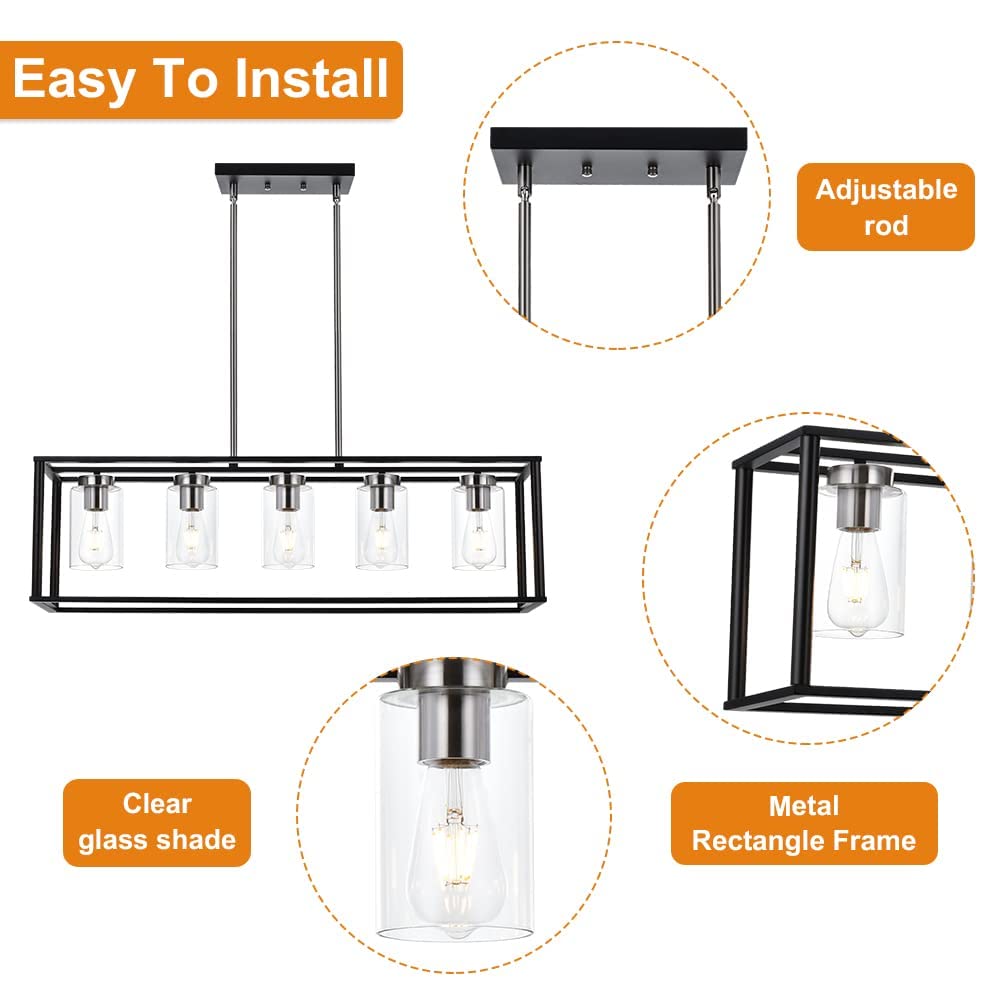 Easy To Install

Adjustable rod

Clear glass shade

Metal Rectangle Frame