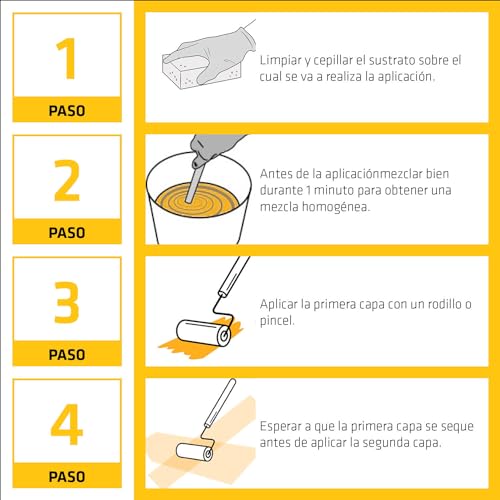 1
PASO

Limpiar y cepillar el sustrato sobre el cual se va a realiza la aplicación.

2
PASO

Antes de la aplicaciónmezclar bien durante 1 minuto para obtener una mezcla homogénea.

3
PASO

Aplicar la primera capa con un rodillo o pincel.

4
PASO

Esperar a que la primera capa se seque antes de aplicar la segunda capa.