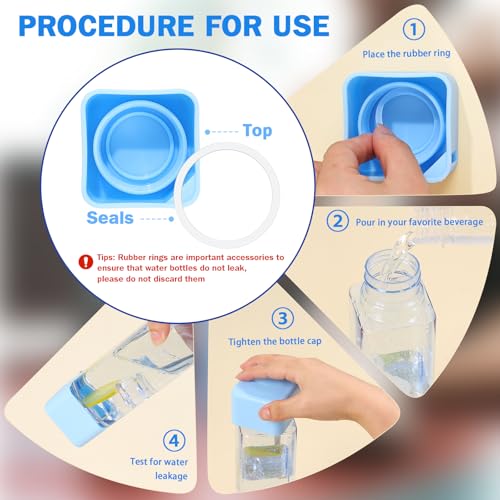 PROCEDURE FOR USE

Top

Seals

Tips: Rubber rings are important accessories to ensure that water bottles do not leak, please do not discard them

①
Place the rubber ring

②
Pour in your favorite beverage

③
Tighten the bottle cap

④
Test for water leakage