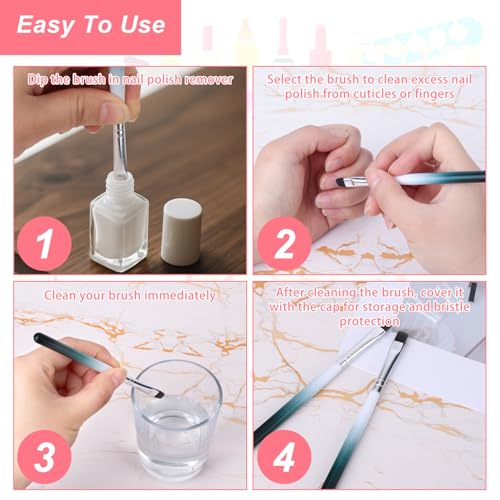 Easy To Use

Dip the brush in nail polish remover

1

Select the brush to clean excess nail polish from cuticles or fingers

2

Clean your brush immediately

3

After cleaning the brush, cover it with the cap for storage and bristle protection

4