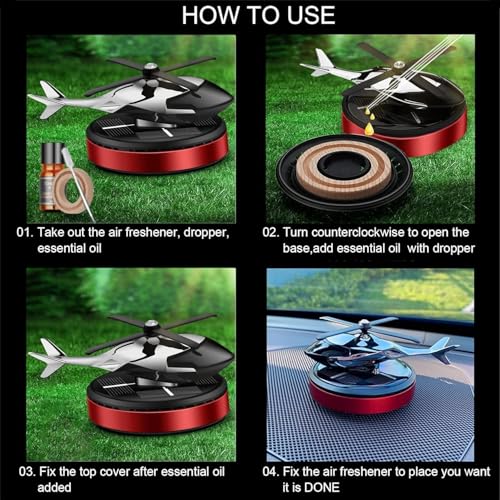 HOW TO USE

01. Take out the air freshener, dropper, essential oil

02. Turn counterclockwise to open the base,add essential oil  with dropper

03. Fix the top cover after essential oil added

04. Fix the air freshener to place you want it is DONE