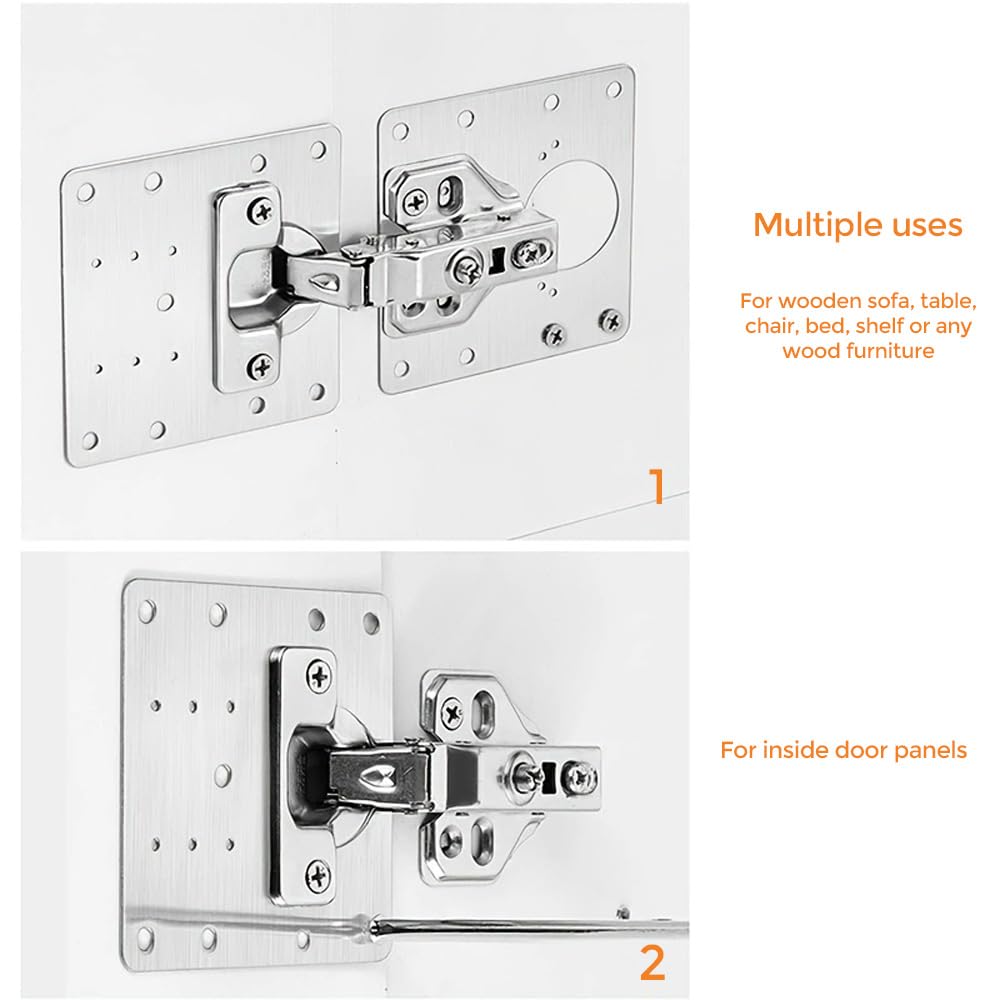 Multiple uses

For wooden sofa, table, chair, bed, shelf or any wood furniture

1

For inside door panels

2