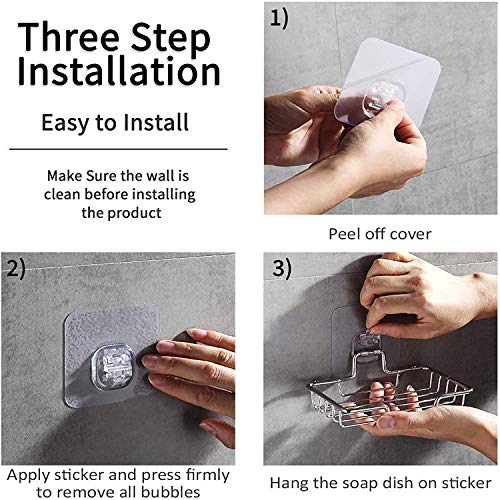 Three Step Installation

Easy to Install

Make Sure the wall is clean before installing the product

1)

Peel off cover

2)

Apply sticker and press firmly to remove all bubbles

3)

Hang the soap dish on sticker