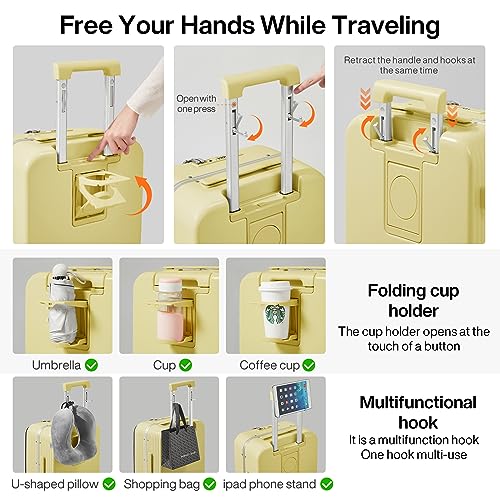 Free Your Hands While Traveling

Open with one press

Retract the handle and hooks at the same time

Umbrella

Cup

Coffee cup

Folding cup holder

The cup holder opens at the touch of a button

U-shaped pillow

Shopping bag

ipad phone stand

Multifunctional hook

It is a multifunction hook One hook multi-use