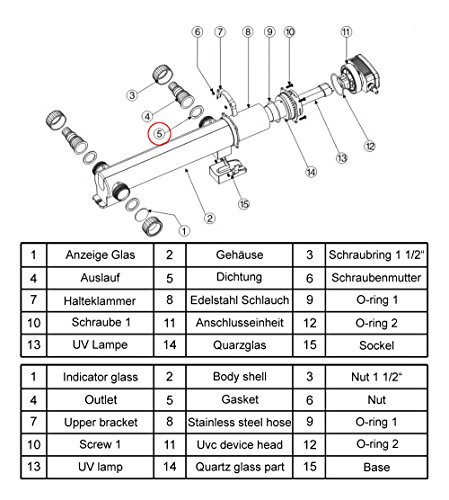 6 7 8 9 10 11

3

4

5

12

13

14

15

2

1

| 1 | Anzeige Glas | 2 | Gehäuse | 3 | Schraubring 1 1/2" |
|---|---|---|---|---|---|
| 4 | Auslauf | 5 | Dichtung | 6 | Schraubenmutter |
| 7 | Halteklammer | 8 | Edelstahl Schlauch | 9 | O-ring 1 |
| 10 | Schraube 1 | 11 | Anschlusseinheit | 12 | O-ring 2 |
| 13 | UV Lampe | 14 | Quarzglas | 15 | Sockel |

| 1 | Indicator glass | 2 | Body shell | 3 | Nut 1 1/2" |
|---|---|---|---|---|---|
| 4 | Outlet | 5 | Gasket | 6 | Nut |
| 7 | Upper bracket | 8 | Stainless steel hose | 9 | O-ring 1 |
| 10 | Screw 1 | 11 | Uvc device head | 12 | O-ring 2 |
| 13 | UV lamp | 14 | Quartz glass part | 15 | Base |