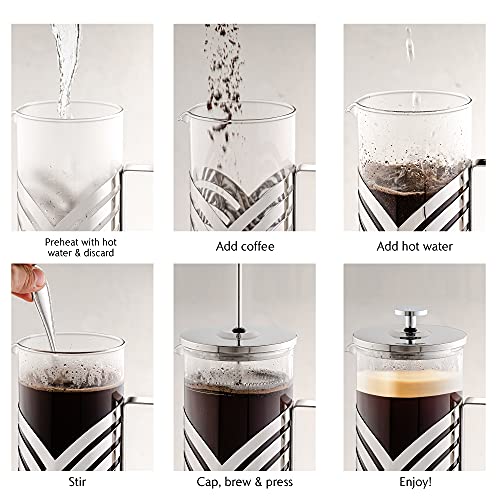 Preheat with hot water & discard

Add coffee

Add hot water

Stir

Cap, brew & press

Enjoy!