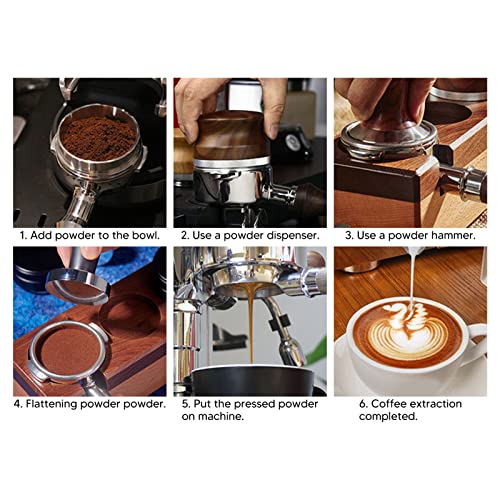 1. Add powder to the bowl.

2. Use a powder dispenser.

3. Use a powder hammer.

4. Flattening powder powder.

5. Put the pressed powder on machine.

6. Coffee extraction completed.