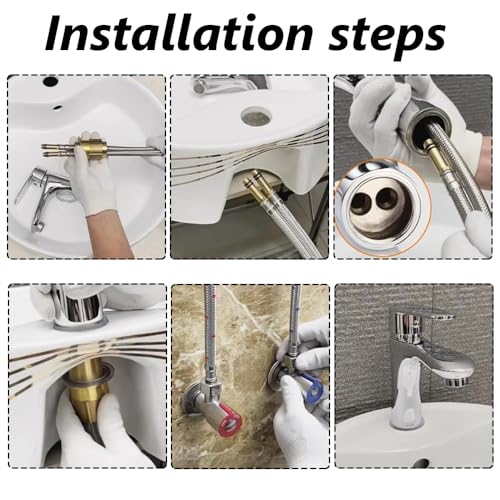 Installation steps