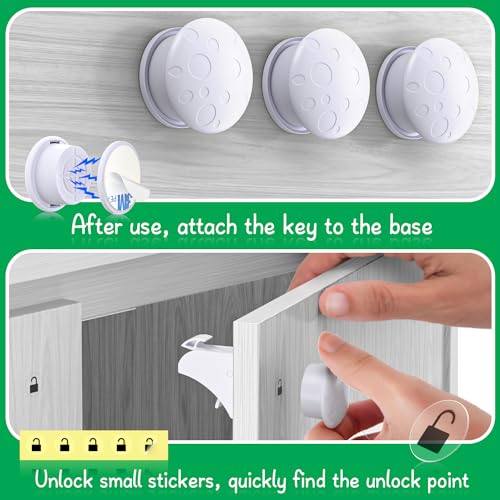 3M

After use, attach the key to the base

Unlock small stickers, quickly find the unlock point