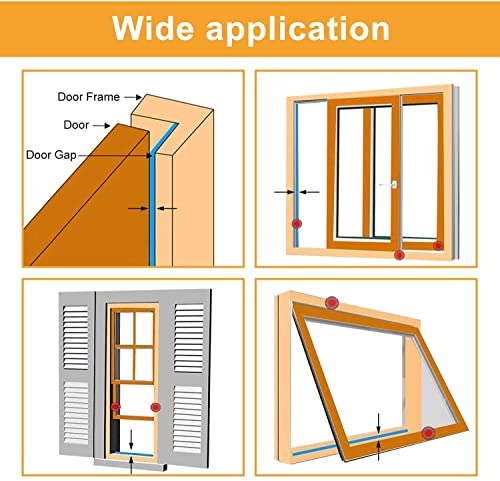 Wide application

Door Frame

Door

Door Gap