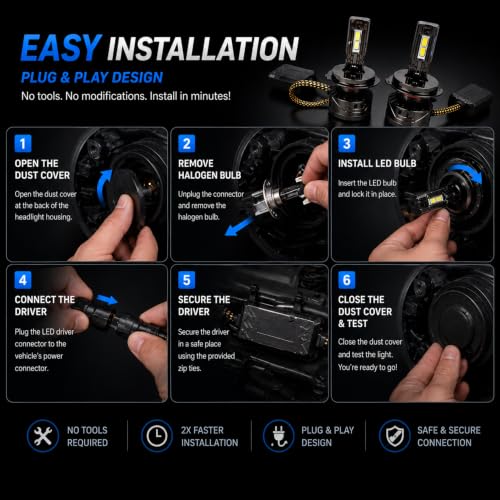 EASY INSTALLATION
PLUG & PLAY DESIGN
No tools. No modifications. Install in minutes!

1
OPEN THE DUST COVER
Open the dust cover at the back of the headlight housing.

2
REMOVE HALOGEN BULB
Unplug the connector and remove the halogen bulb.

3
INSTALL LED BULB
Insert the LED bulb and lock it in place.

4
CONNECT THE DRIVER
Plug the LED driver connector to the vehicle's power connector.

5
SECURE THE DRIVER
Secure the driver in a safe place using the provided zip ties.

6
CLOSE THE DUST COVER & TEST
Close the dust cover and test the light. You're ready to go!

NO TOOLS REQUIRED
2X FASTER INSTALLATION
PLUG & PLAY DESIGN
SAFE & SECURE CONNECTION