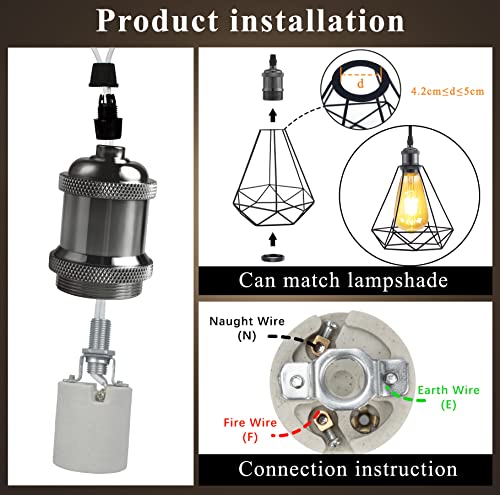 Product installation

d

4.2cm≤d≤5cm

Can match lampshade

Naught Wire
(N)

Earth Wire
(E)

Fire Wire
(F)

Connection instruction