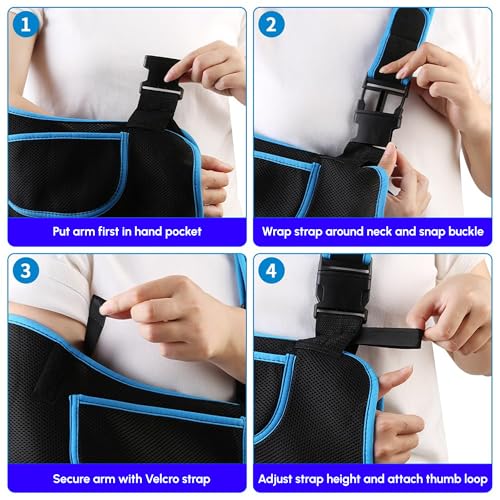 1

Put arm first in hand pocket

2

Wrap strap around neck and snap buckle

3

Secure arm with Velcro strap

4

Adjust strap height and attach thumb loop