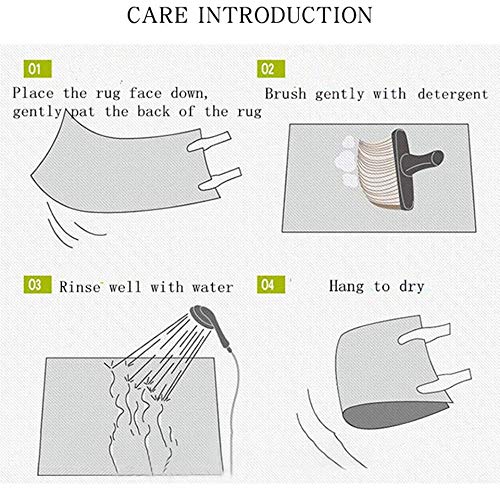 CARE INTRODUCTION

01 Place the rug face down, gently pat the back of the rug

02 Brush gently with detergent

03 Rinse well with water

04 Hang to dry