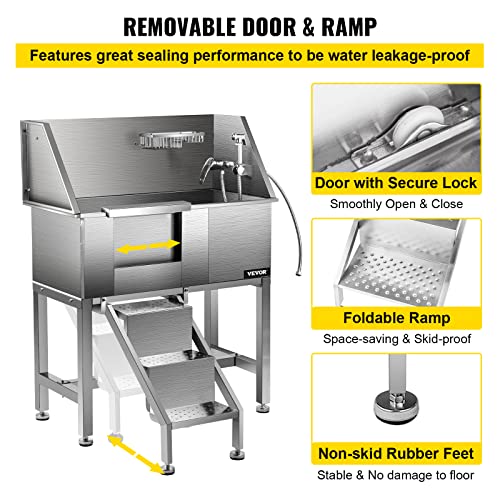 REMOVABLE DOOR & RAMP

Features great sealing performance to be water leakage-proof

VEVOR

Door with Secure Lock

Smoothly Open & Close

Foldable Ramp

Space-saving & Skid-proof

Non-skid Rubber Feet

Stable & No damage to floor