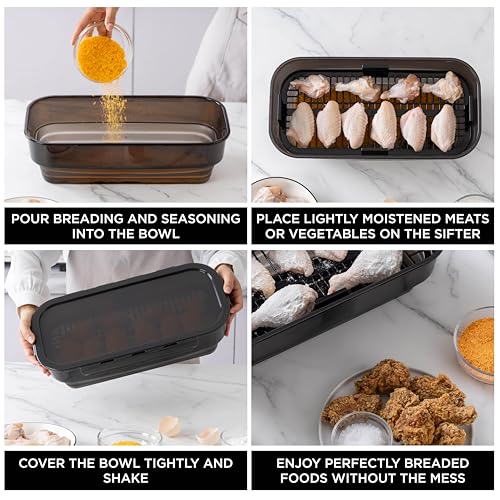 POUR BREADING AND SEASONING INTO THE BOWL

PLACE LIGHTLY MOISTENED MEATS OR VEGETABLES ON THE SIFTER

COVER THE BOWL TIGHTLY AND SHAKE

ENJOY PERFECTLY BREADED FOODS WITHOUT THE MESS