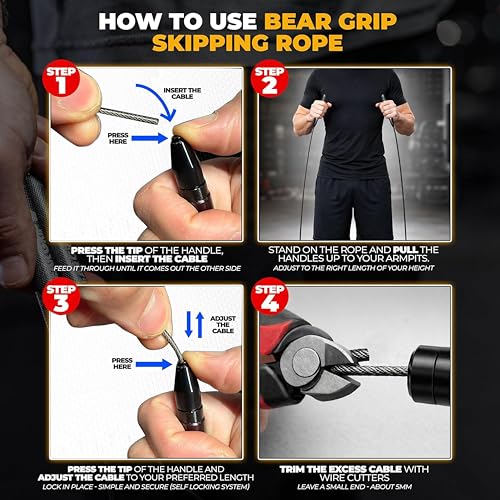 HOW TO USE BEAR GRIP SKIPPING ROPE

STEP 1

INSERT THE CABLE

PRESS HERE

PRESS THE TIP OF THE HANDLE, THEN INSERT THE CABLE
FEED IT THROUGH UNTIL IT COMES OUT THE OTHER SIDE

STEP 2

STAND ON THE ROPE AND PULL THE HANDLES UP TO YOUR ARMPITS.
ADJUST TO THE RIGHT LENGTH OF YOUR HEIGHT

STEP 3

ADJUST THE CABLE

PRESS HERE

PRESS THE TIP OF THE HANDLE AND ADJUST THE CABLE TO YOUR PREFERRED LENGTH
LOCK IN PLACE - SIMPLE AND SECURE (SELF LOCKING SYSTEM)

STEP 4

TRIM THE EXCESS CABLE WITH WIRE CUTTERS
LEAVE A SMALL END - ABOUT 5MM