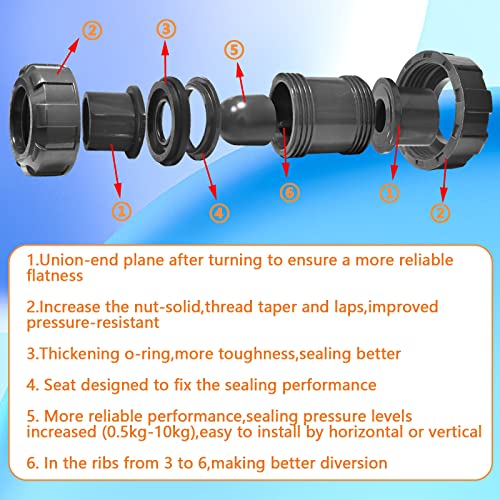 ②
③
⑤
①
④
⑥
①
②

1.Union-end plane after turning to ensure a more reliable flatness

2.Increase the nut-solid,thread taper and laps,improved pressure-resistant

3.Thickening o-ring,more toughness,sealing better

4. Seat designed to fix the sealing performance

5. More reliable performance,sealing pressure levels increased (0.5kg-10kg),easy to install by horizontal or vertical

6. In the ribs from 3 to 6,making better diversion