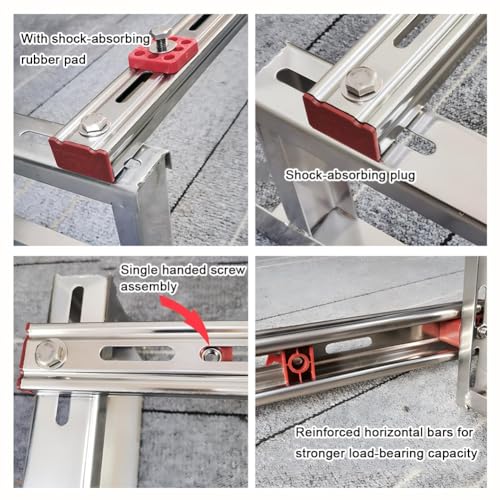 With shock-absorbing rubber pad

Shock-absorbing plug

Single handed screw assembly

Reinforced horizontal bars for stronger load-bearing capacity