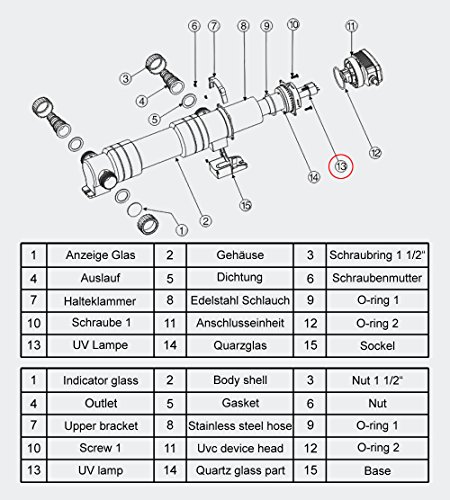 6 7 8 9 10 11

3

4

5

12

13

14

15

2

1

| 1 | Anzeige Glas | 2 | Gehäuse | 3 | Schraubring 1 1/2" |
|---|---|---|---|---|---|
| 4 | Auslauf | 5 | Dichtung | 6 | Schraubenmutter |
| 7 | Halteklammer | 8 | Edelstahl Schlauch | 9 | O-ring 1 |
| 10 | Schraube 1 | 11 | Anschlusseinheit | 12 | O-ring 2 |
| 13 | UV Lampe | 14 | Quarzglas | 15 | Sockel |

| 1 | Indicator glass | 2 | Body shell | 3 | Nut 1 1/2" |
|---|---|---|---|---|---|
| 4 | Outlet | 5 | Gasket | 6 | Nut |
| 7 | Upper bracket | 8 | Stainless steel hose | 9 | O-ring 1 |
| 10 | Screw 1 | 11 | Uvc device head | 12 | O-ring 2 |
| 13 | UV lamp | 14 | Quartz glass part | 15 | Base |