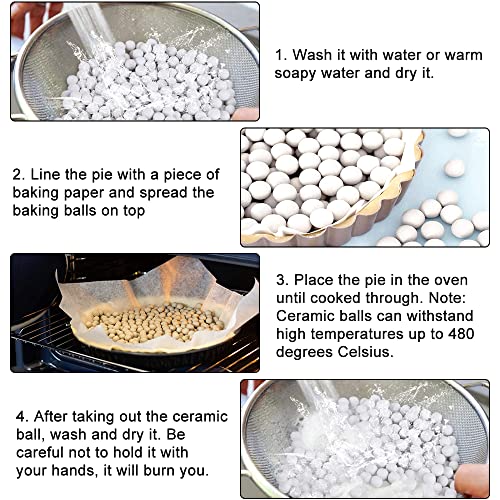 1. Wash it with water or warm soapy water and dry it.

2. Line the pie with a piece of baking paper and spread the baking balls on top

3. Place the pie in the oven until cooked through. Note: Ceramic balls can withstand high temperatures up to 480 degrees Celsius.

4. After taking out the ceramic ball, wash and dry it. Be careful not to hold it with your hands, it will burn you.