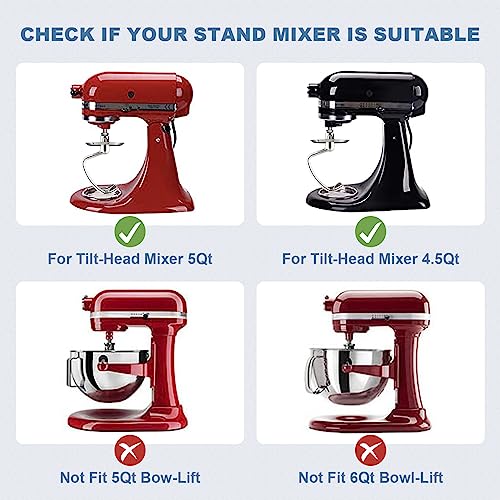 CHECK IF YOUR STAND MIXER IS SUITABLE

For Tilt-Head Mixer 5Qt

For Tilt-Head Mixer 4.5Qt

Not Fit 5Qt Bow-Lift

Not Fit 6Qt Bowl-Lift