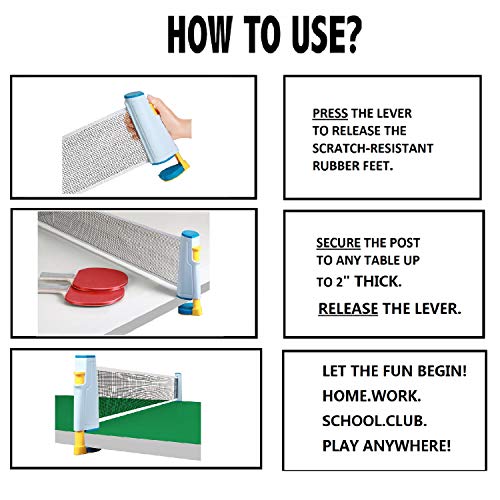 HOW TO USE?

PRESS THE LEVER TO RELEASE THE SCRATCH-RESISTANT RUBBER FEET.

SECURE THE POST TO ANY TABLE UP TO 2" THICK.

RELEASE THE LEVER.

LET THE FUN BEGIN!
HOME.WORK.
SCHOOL.CLUB.
PLAY ANYWHERE!