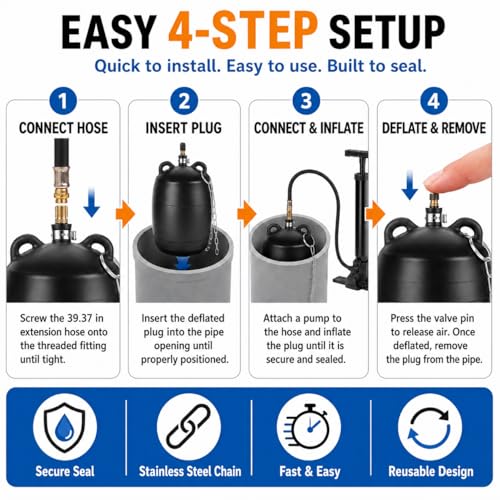 EASY 4-STEP SETUP

Quick to install. Easy to use. Built to seal.

1
CONNECT HOSE
Screw the 39.37 in extension hose onto the threaded fitting until tight.

2
INSERT PLUG
Insert the deflated plug into the pipe opening until properly positioned.

3
CONNECT & INFLATE
Attach a pump to the hose and inflate the plug until it is secure and sealed.

4
DEFLATE & REMOVE
Press the valve pin to release air. Once deflated, remove the plug from the pipe.

Secure Seal

Stainless Steel Chain

Fast & Easy

Reusable Design