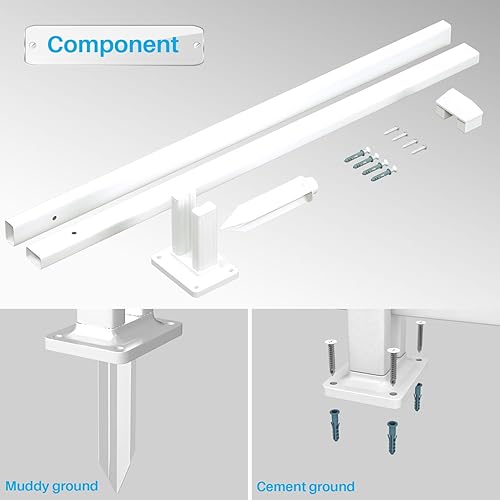 Component

Muddy ground

Cement ground