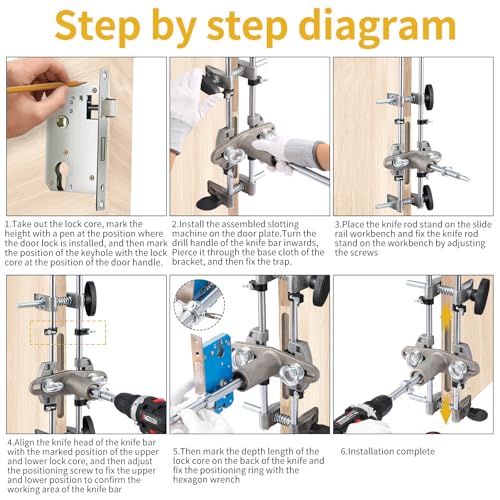 Step by step diagram

1.Take out the lock core, mark the height with a pen at the position where the door lock is installed, and then mark the position of the keyhole with the lock core at the position of the door handle.

2.Install the assembled slotting machine on the door plate.Turn the drill handle of the knife bar inwards, Pierce it through the base cloth of the bracket, and then fix the trap.

3.Place the knife rod stand on the slide rail workbench and fix the knife rod stand on the workbench by adjusting the screws

4.Align the knife head of the knife bar with the marked position of the upper and lower lock core, and then adjust the positioning screw to fix the upper and lower position to confirm the working area of the knife bar

5.Then mark the depth length of the lock core on the back of the knife and fix the positioning ring with the hexagon wrench

6.Installation complete