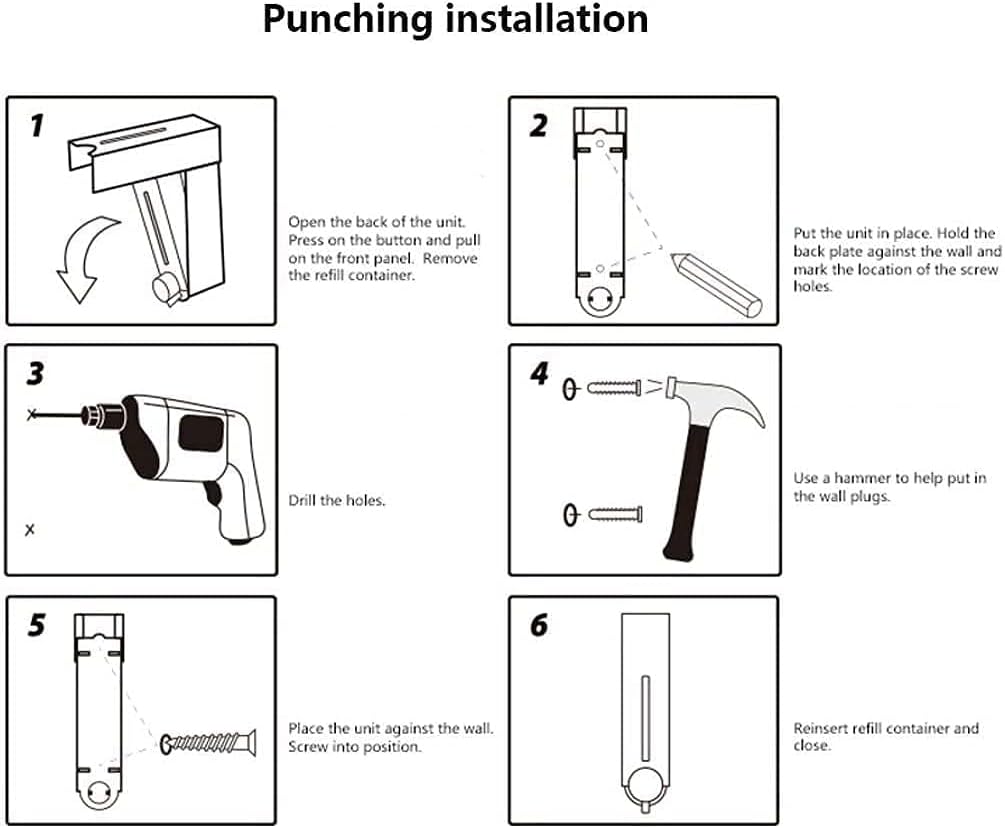 Punching installation

1

Open the back of the unit. Press on the button and pull on the front panel. Remove the refill container.

2

Put the unit in place. Hold the back plate against the wall and mark the location of the screw holes.

3

Drill the holes.

4

Use a hammer to help put in the wall plugs.

5

Place the unit against the wall. Screw into position.

6

Reinsert refill container and close.