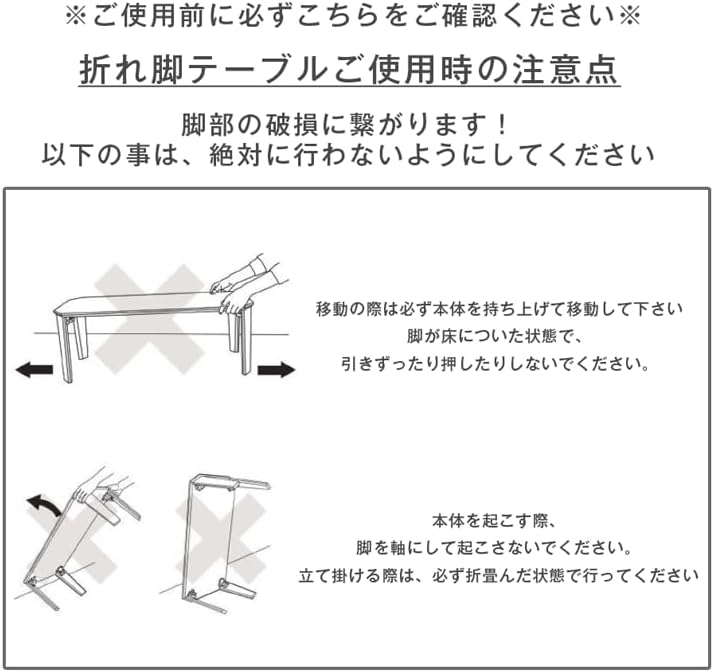 ※ご使用前に必ずこちらをご確認ください※

折れ脚テーブルご使用時の注意点

脚部の破損に繋がります！
以下の事は、絶対に行わないようにしてください

移動の際は必ず本体を持ち上げて移動して下さい
脚が床についた状態で、
引きずったり押したりしないでください。

本体を起こす際、
脚を軸にして起こさないでください。
立て掛ける際は、必ず折畳んだ状態で行ってください