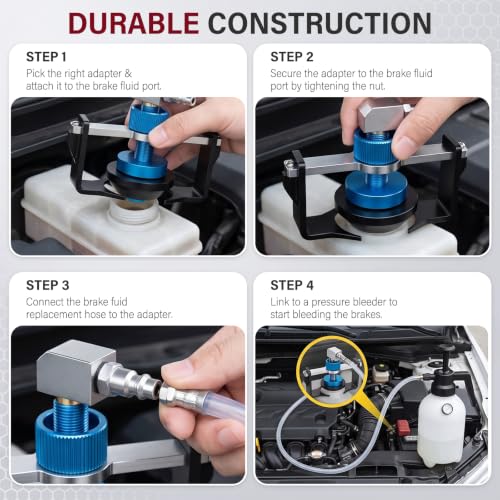 DURABLE CONSTRUCTION

STEP 1
Pick the right adapter & attach it to the brake fluid port.

STEP 2
Secure the adapter to the brake fluid port by tightening the nut.

STEP 3
Connect the brake fuid replacement hose to the adapter.

STEP 4
Link to a pressure bleeder to start bleeding the brakes.